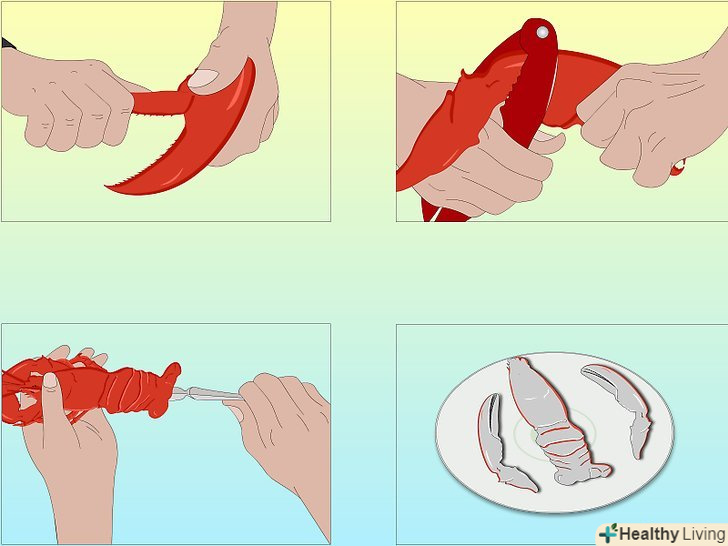 Healthy Living