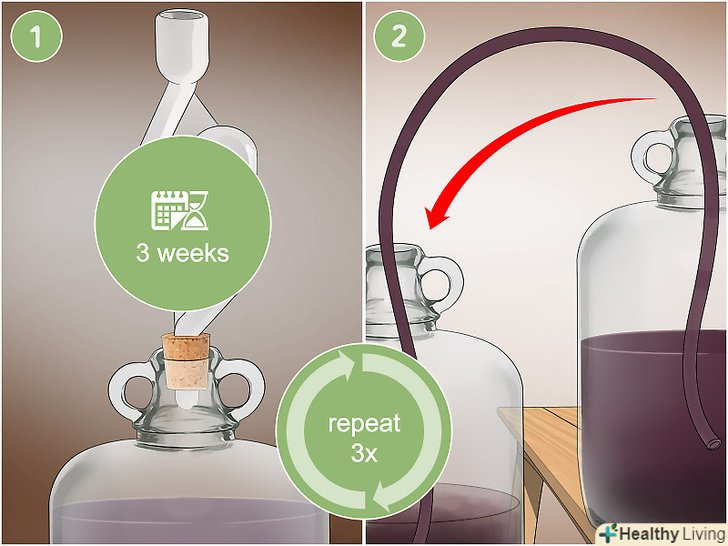 1

3 weeks

2

repeat 3x

Healthy Living