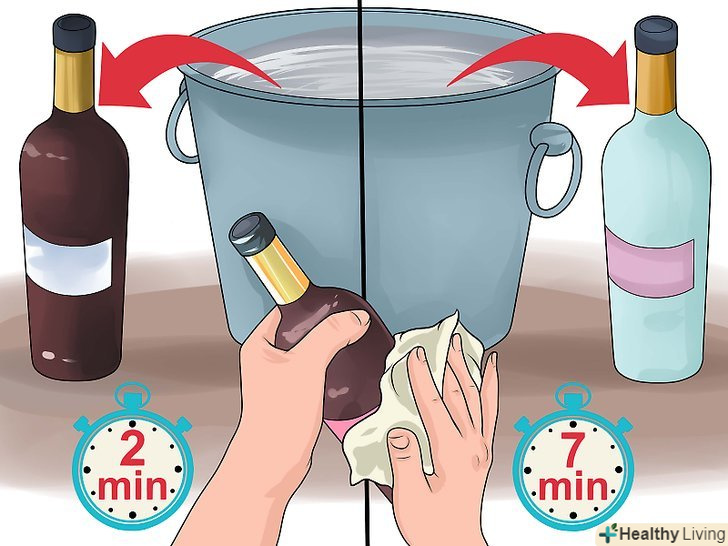 2 min

7 min

Healthy Living