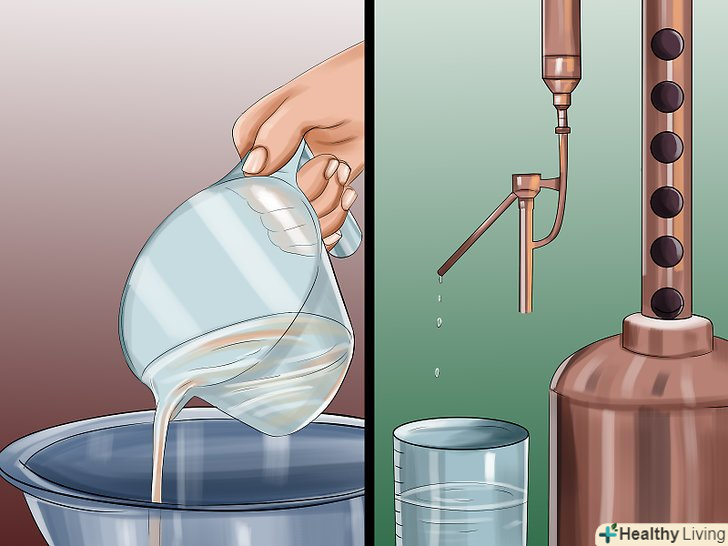 Healthy Living