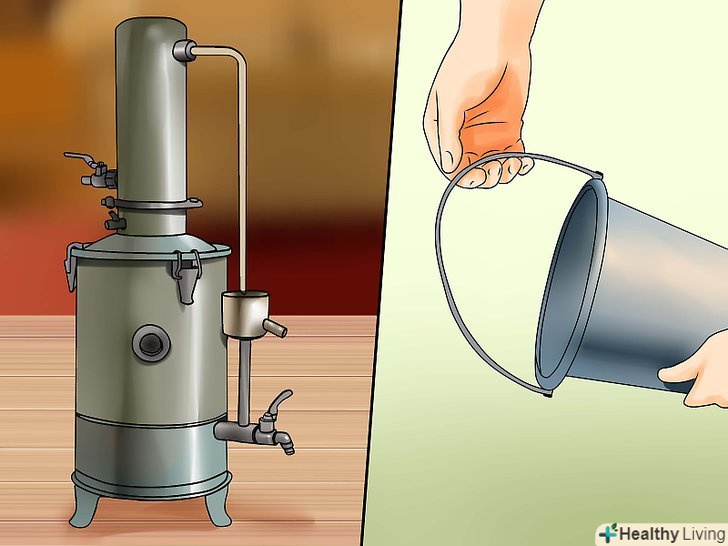 Healthy Living