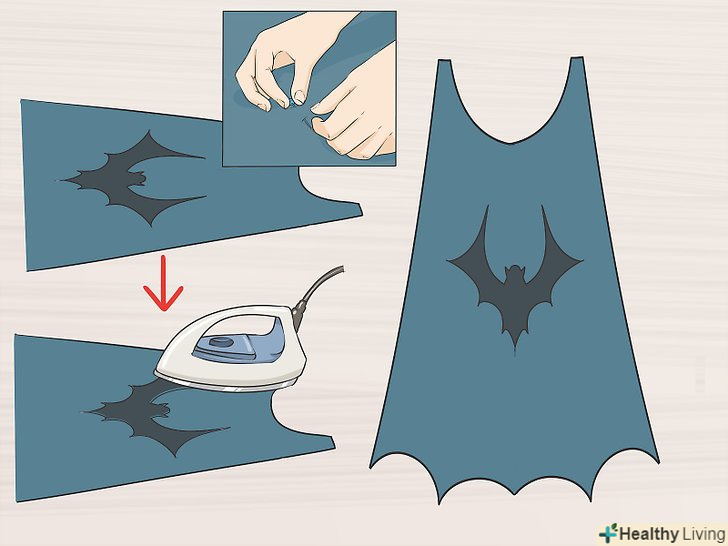 Healthy Living