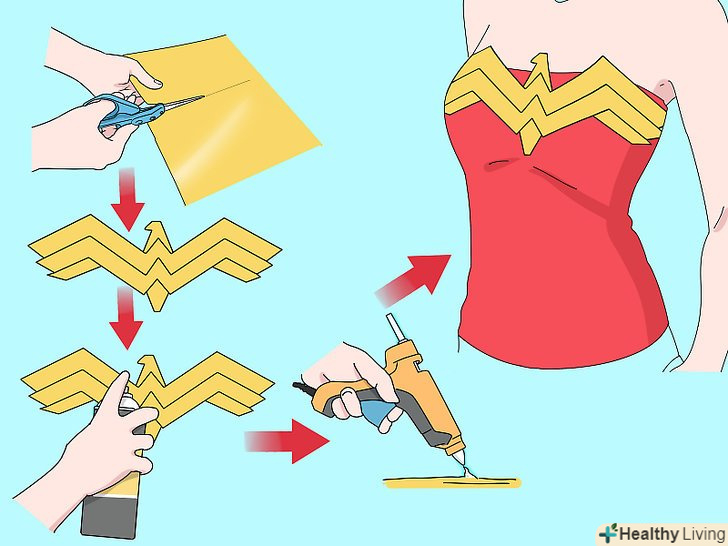 Healthy Living