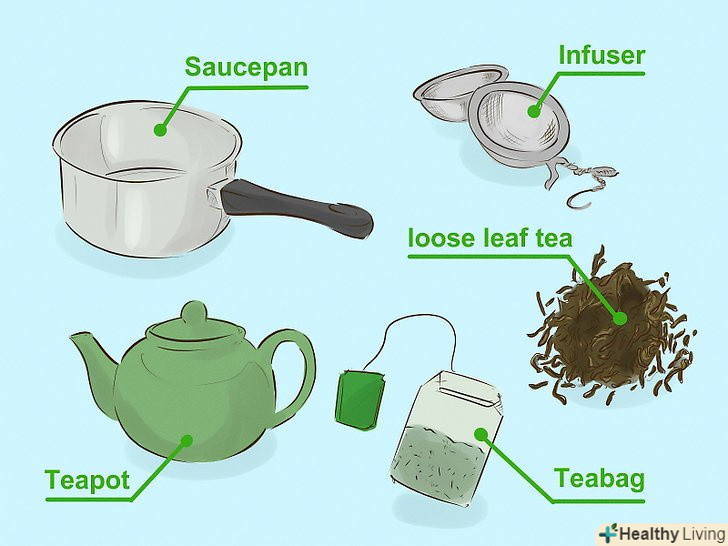 Saucepan

Infuser

loose leaf tea

Teapot

Teabag

Healthy Living