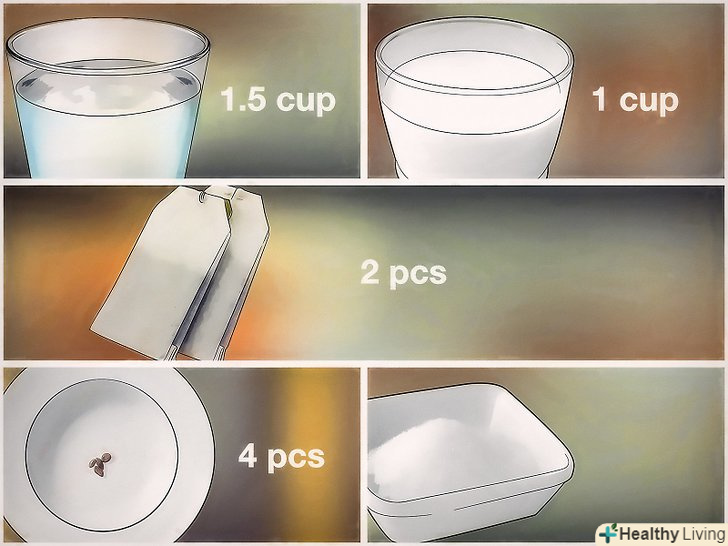 1.5 cup

1 cup

2 pcs

4 pcs

Healthy Living