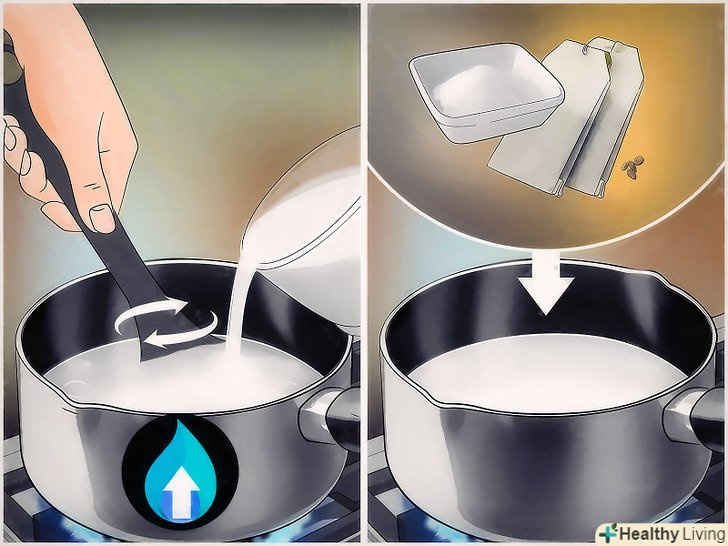 Healthy Living