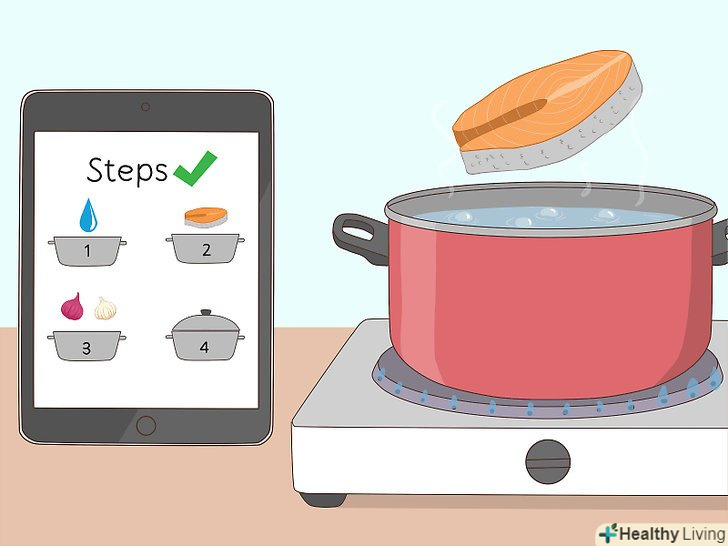 Steps

1

2

3

4

Healthy Living